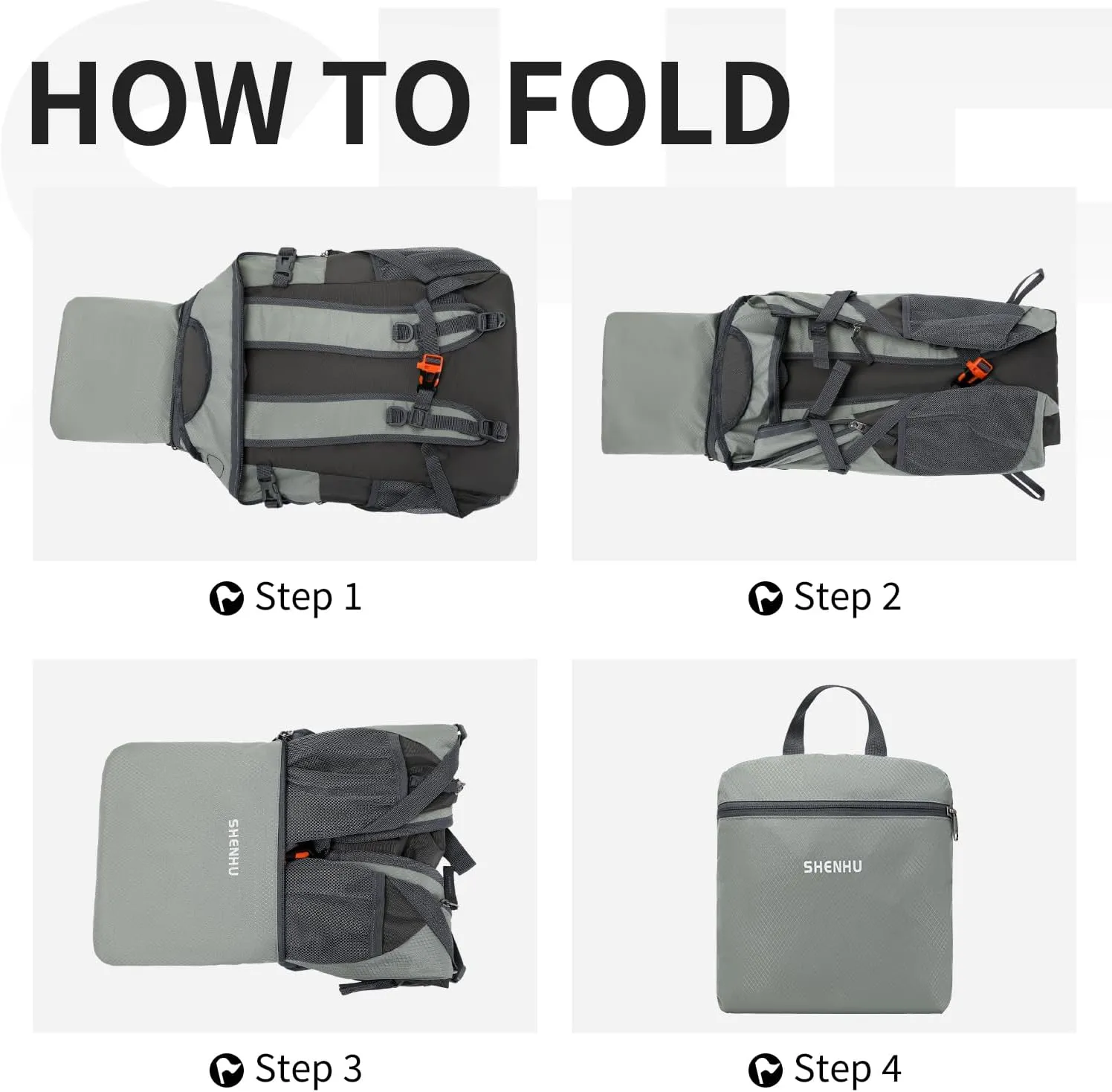 HOW TO FOLD

Step 1

Step 2

SHENHU

Step 3

SHENHU

Step 4