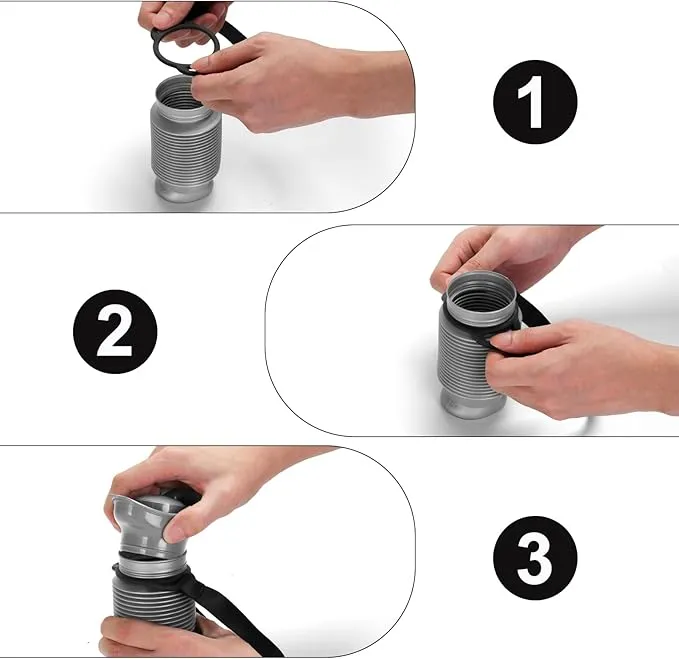 1

2

3