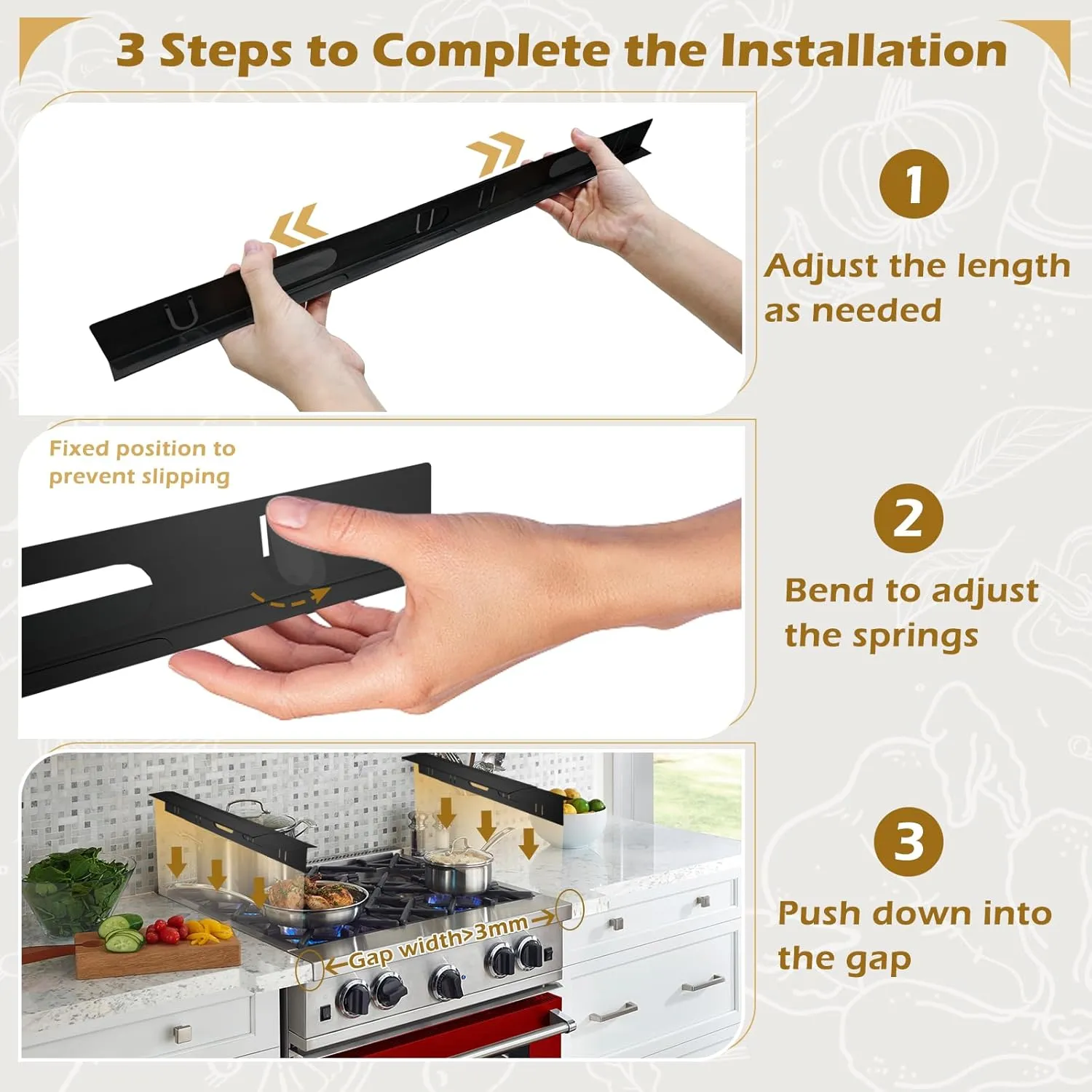 3 Steps to Complete the Installation

1

Adjust the length as needed

Fixed position to prevent slipping

2

Bend to adjust the springs

Gap width>3mm

3

Push down into the gap